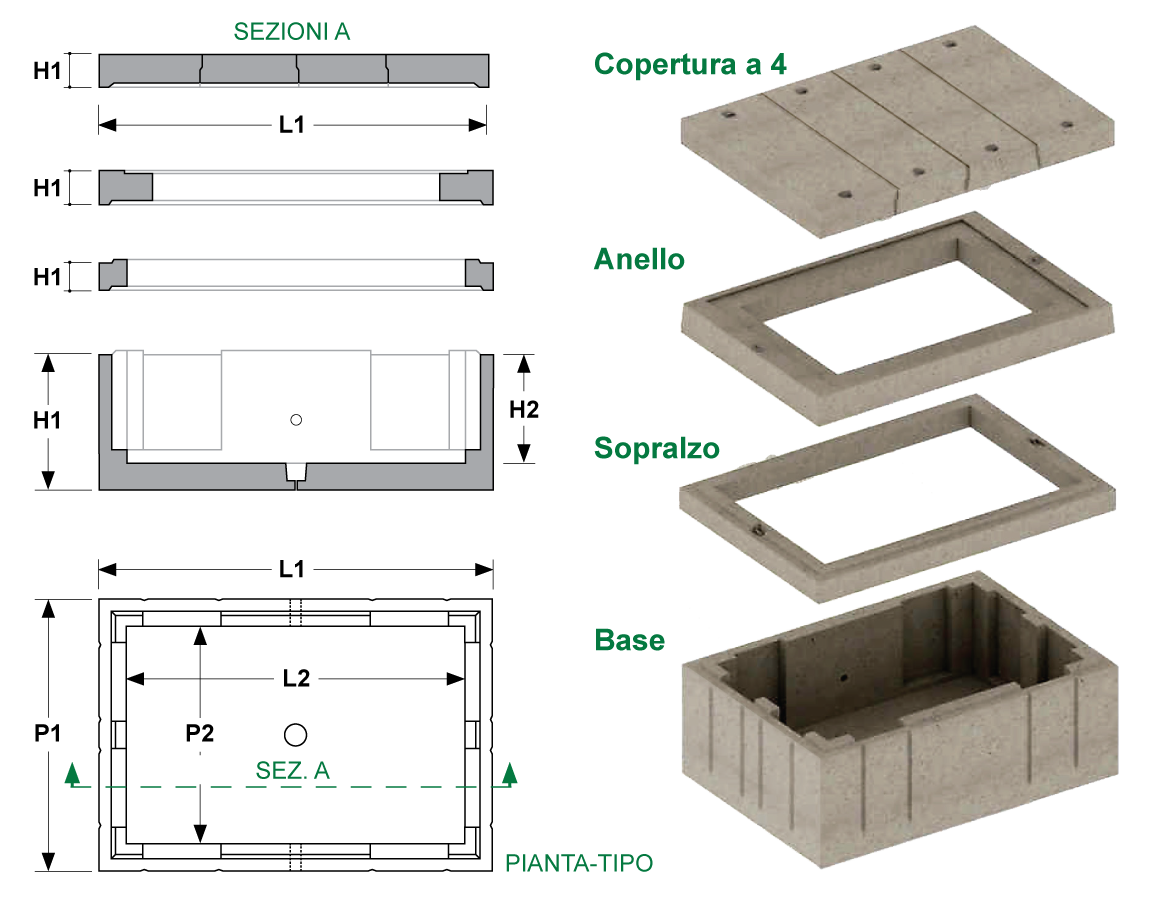 SEZIONI A

H1

L1

H1

H1

H1

H2

L1

L2

P1

P2

SEZ. A

PIANTA-TIPO

Copertura a 4

Anello

Sopralzo

Base