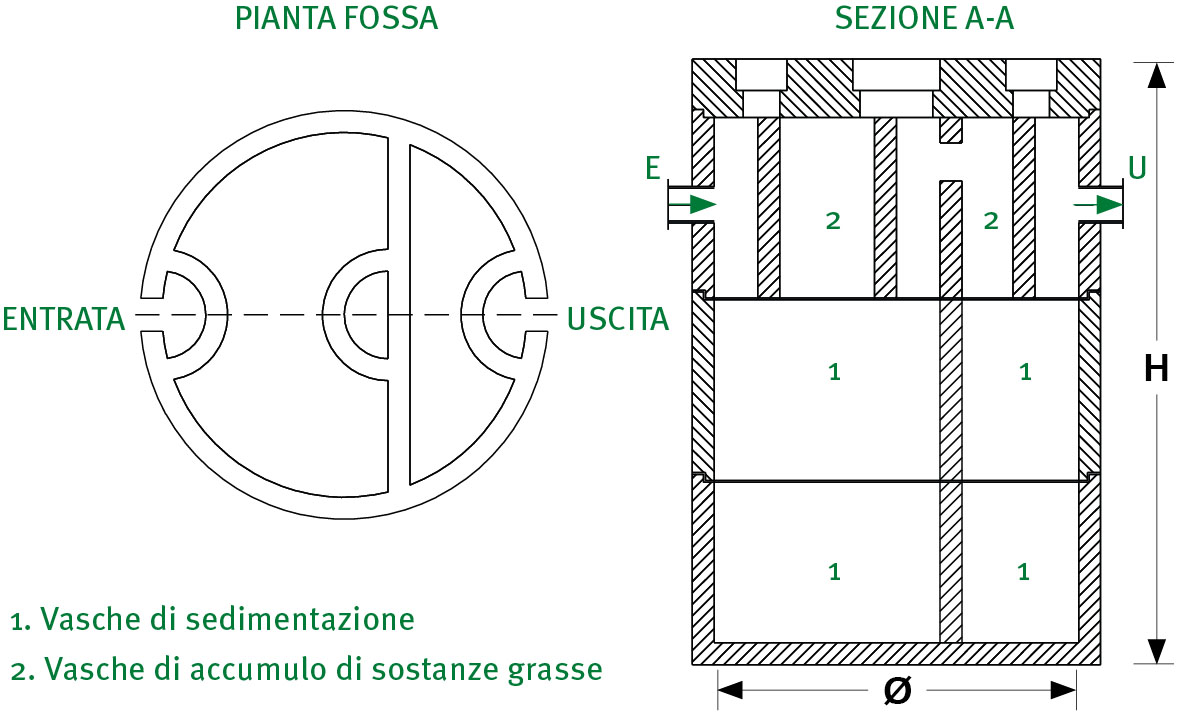 PIANTA FOSSA

ENTRATA

USCITA

1. Vasche di sedimentazione

2. Vasche di accumulo di sostanze grasse

SEZIONE A-A

E

U

2

2

1

1

1

1

H

Ø