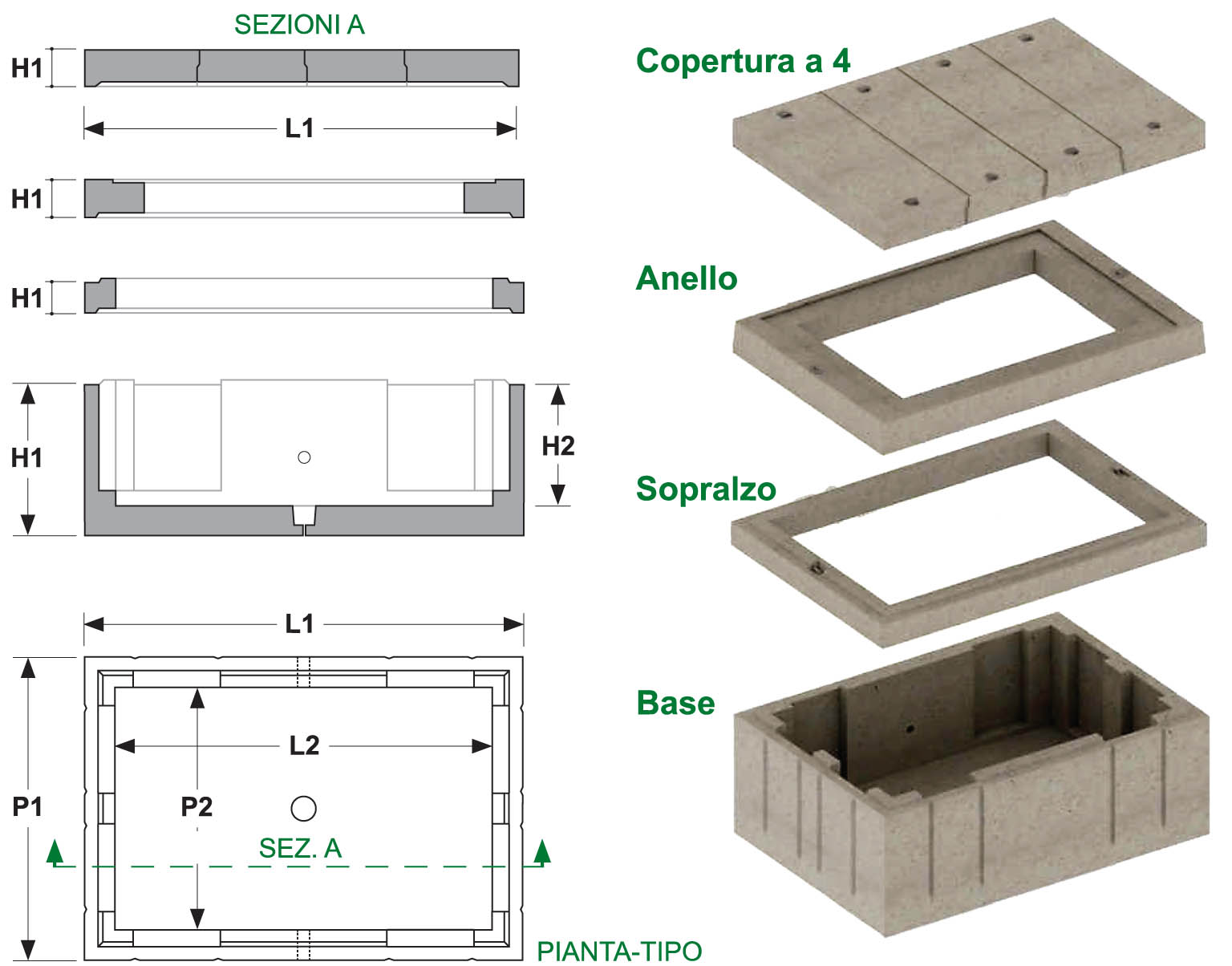 SEZIONI A

H1

L1

H1

H1

H1

H2

L1

P1

L2

P2

SEZ. A

PIANTA-TIPO

Copertura a 4

Anello

Sopralzo

Base