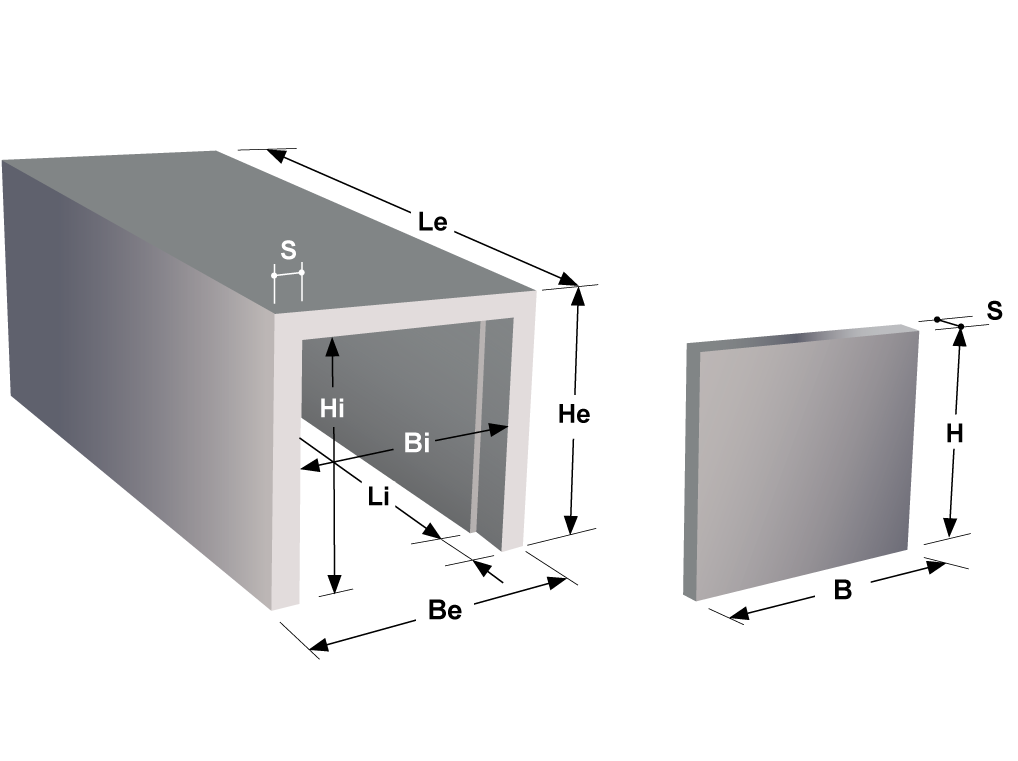 Le
S
Hi
Bi
He
Li
Be
S
H
B