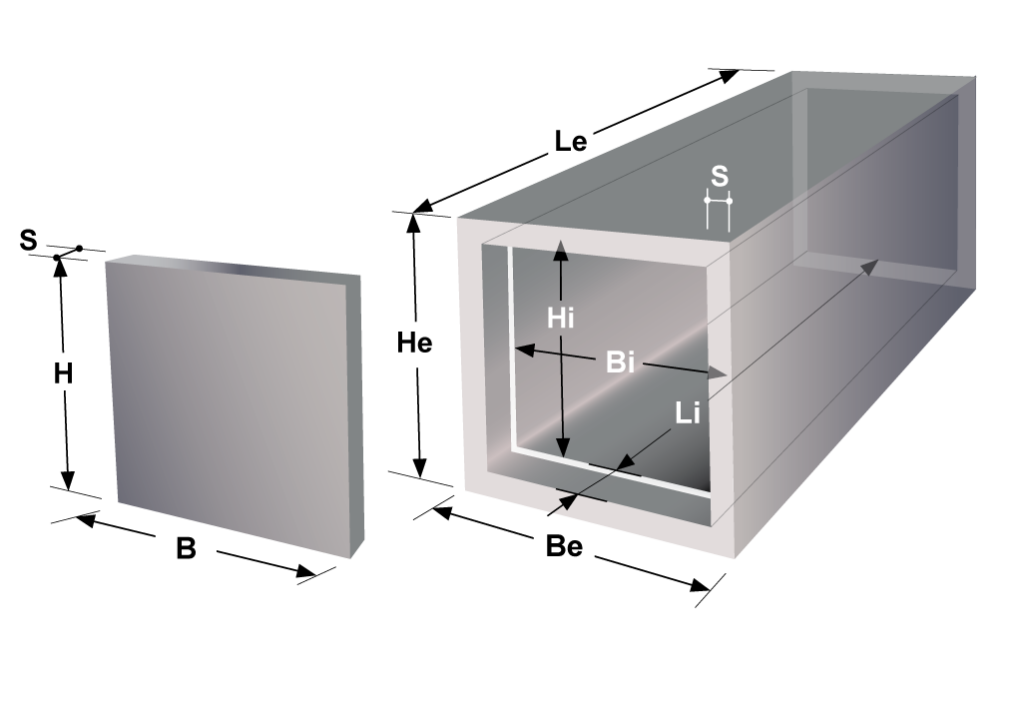 S
H
B
Le
S
He
Hi
Bi
Li
Be